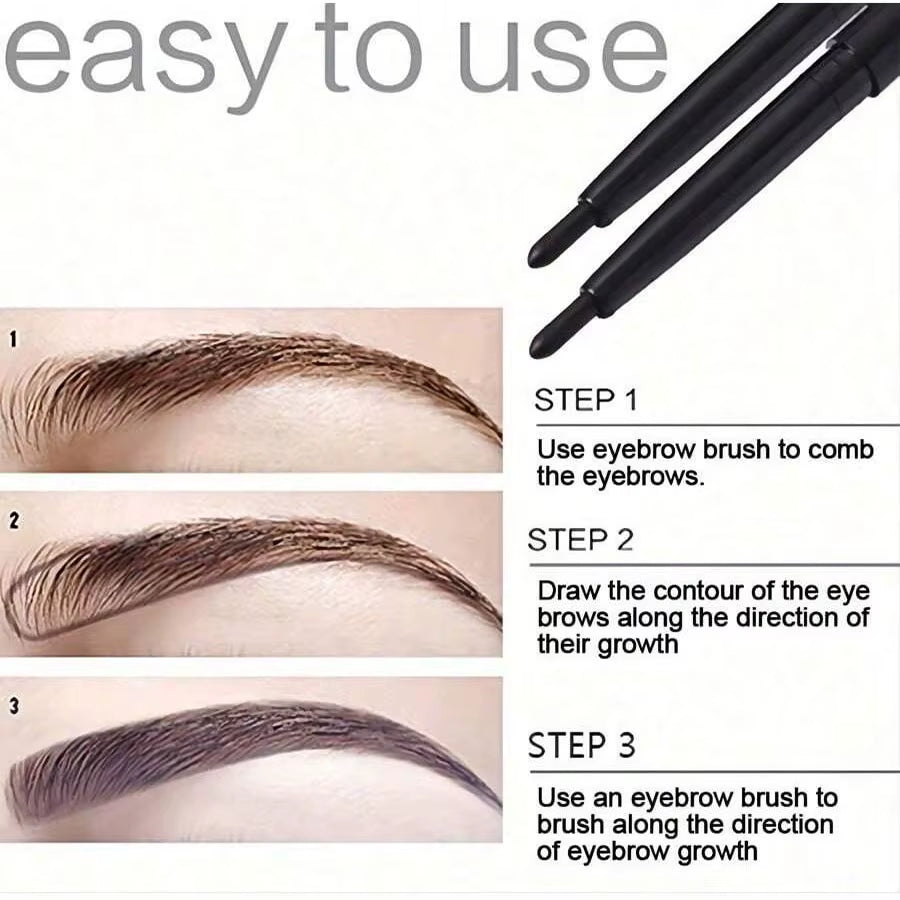 easy to use

1

2

3

STEP 1

Use eyebrow brush to comb the eyebrows.

STEP 2

Draw the contour of the eye brows along the direction of their growth

STEP 3

Use an eyebrow brush to brush along the direction of eyebrow growth