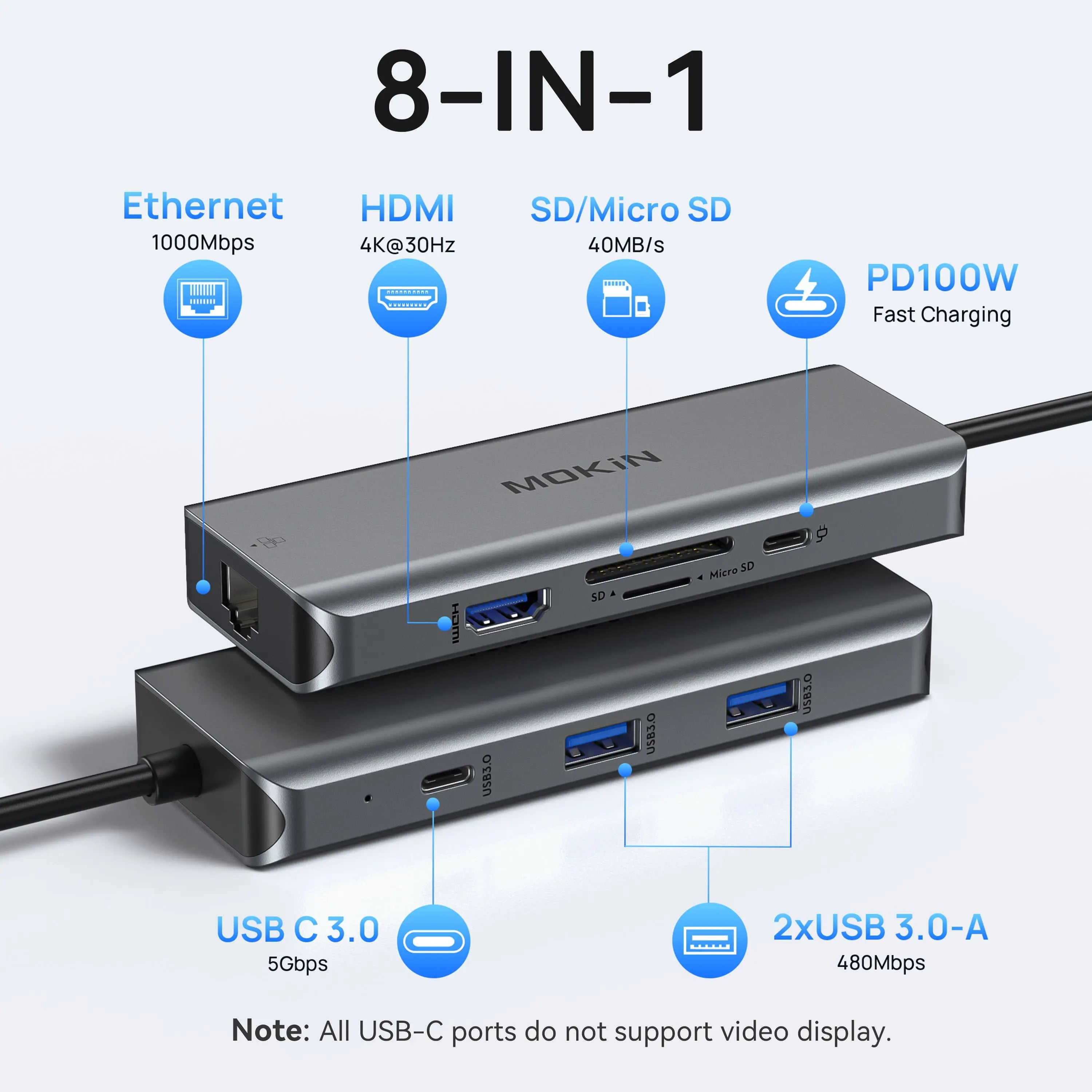 8-IN-1

Ethernet
1000Mbps

HDMI
4K@30Hz

SD/Micro SD
40MB/s

PD100W
Fast Charging

MOKiN

HDMI

SD

Micro SD

USB3.0

USB3.0

USB3.0

USB C 3.0
5Gbps

2xUSB 3.0-A
480Mbps

Note: All USB-C ports do not support video display.