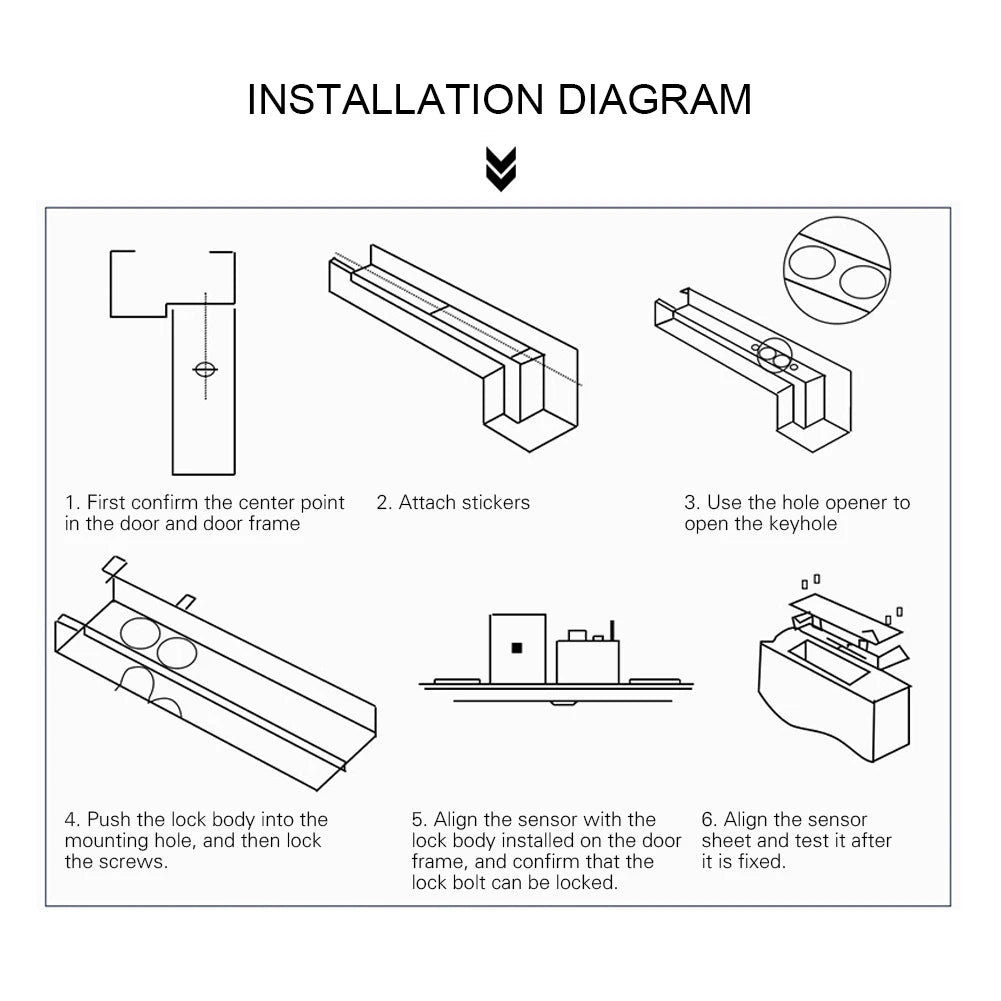 INSTALLATION DIAGRAM

1. First confirm the center point in the door and door frame

2. Attach stickers

3. Use the hole opener to open the keyhole

4. Push the lock body into the mounting hole, and then lock the screws.

5. Align the sensor with the lock body installed on the door frame, and confirm that the lock bolt can be locked.

6. Align the sensor sheet and test it after it is fixed.