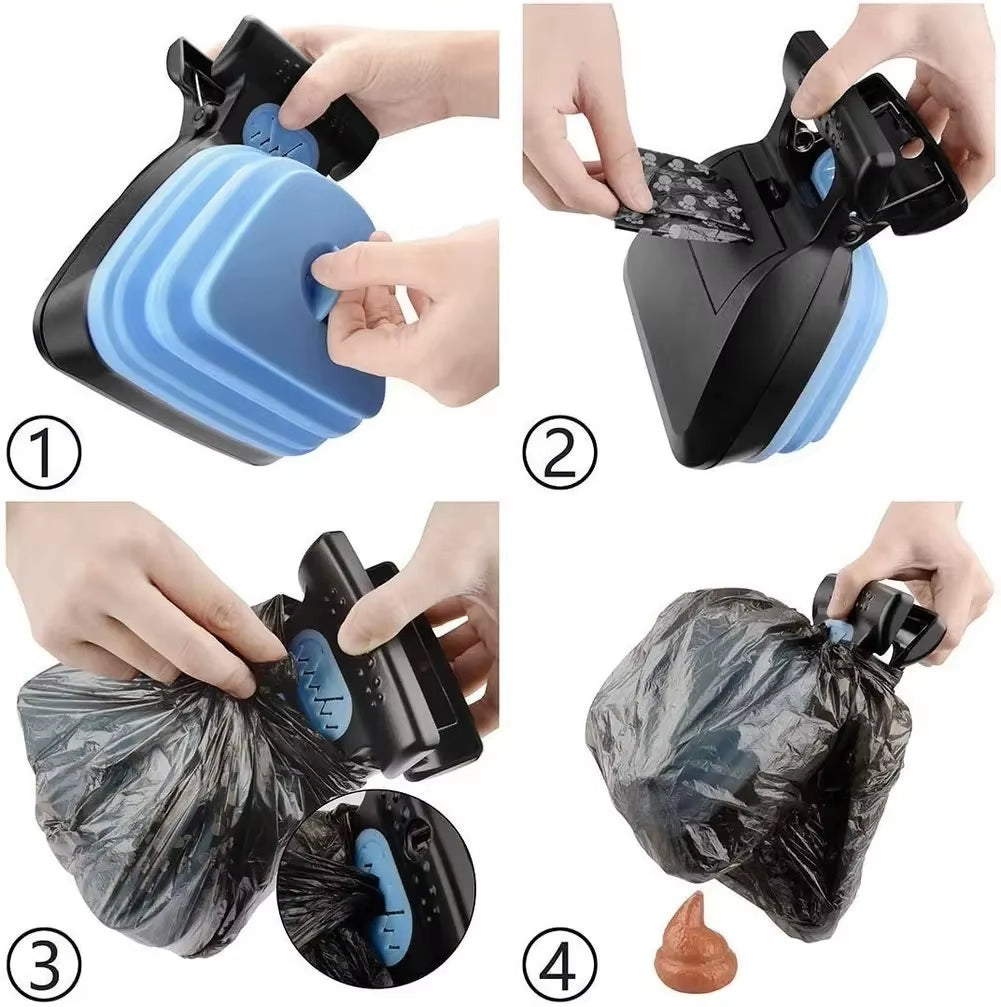 ①
②
③
④