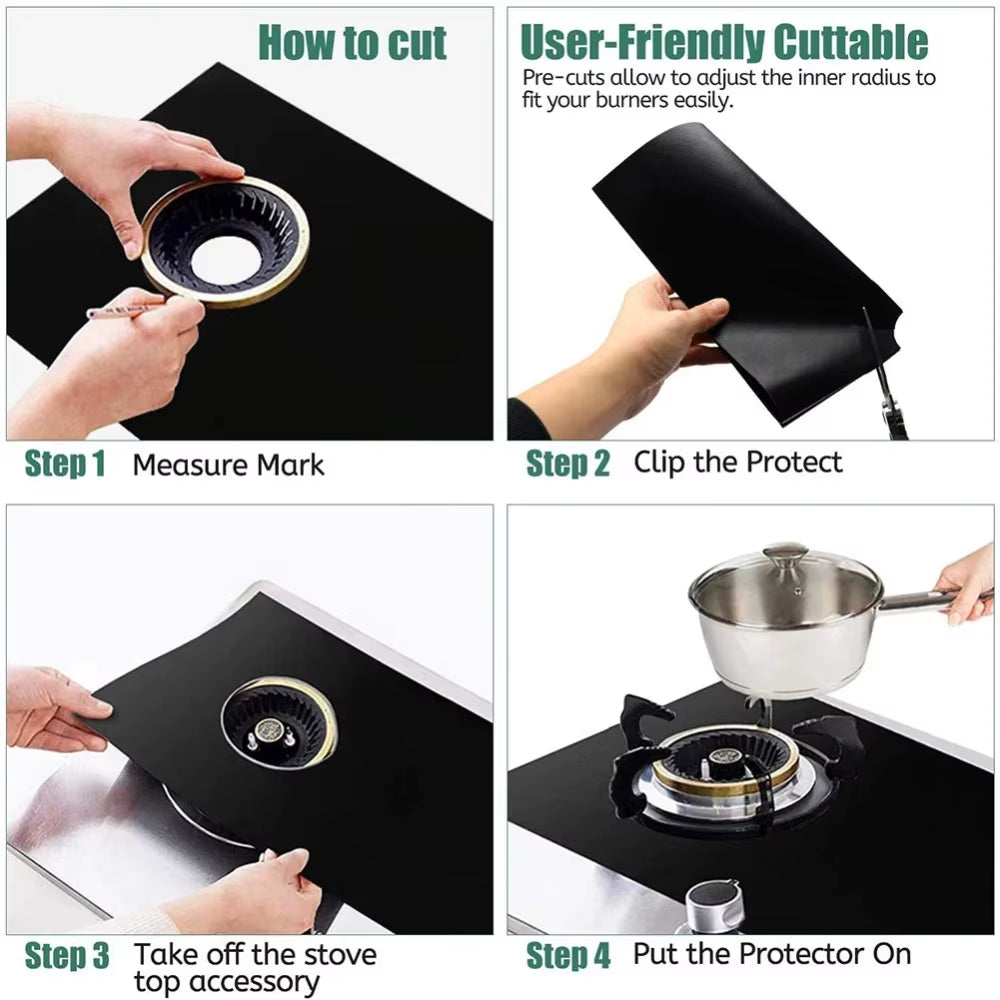 How to cut

User-Friendly Cuttable

Pre-cuts allow to adjust the inner radius to fit your burners easily.

Step 1 Measure Mark

Step 2 Clip the Protect

Step 3 Take off the stove top accessory

Step 4 Put the Protector On